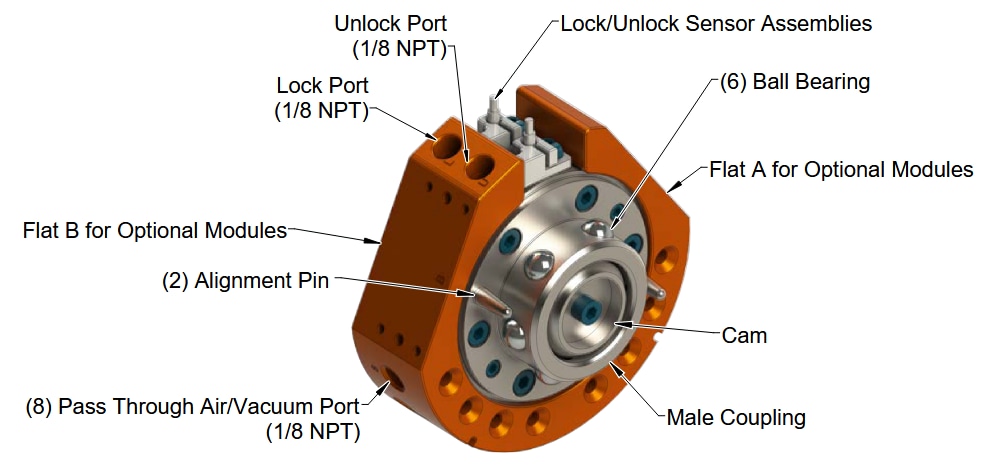 Unlock Port
(1/8 NPT)

Lock/Unlock Sensor Assemblies

Lock Port
(1/8 NPT)

(6) Ball Bearing

Flat A for Optional Modules

Flat B for Optional Modules

(2) Alignment Pin

Cam

(8) Pass Through Air/Vacuum Port
(1/8 NPT)

Male Coupling