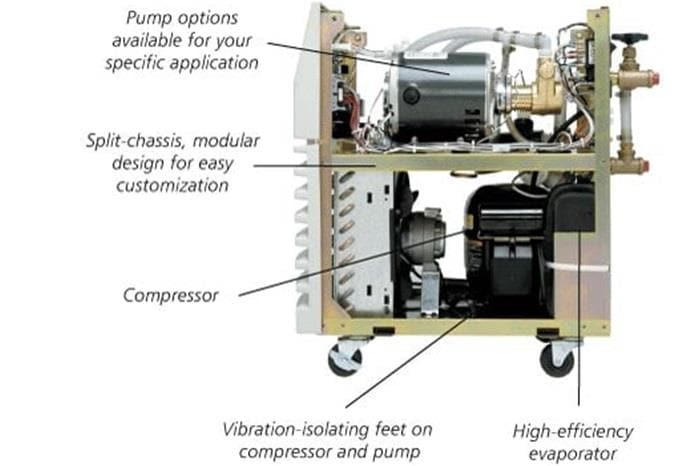 Pump options available for your specific application

Split-chassis, modular design for easy customization

Compressor

Vibration-isolating feet on compressor and pump

High-efficiency evaporator