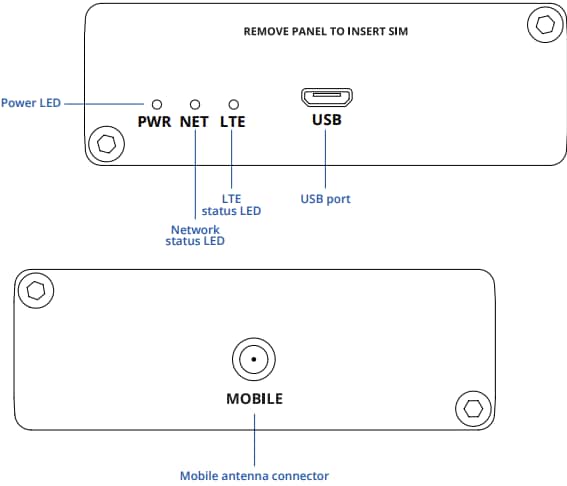 REMOVE PANEL TO INSERT SIM

Power LED

PWR NET LTE

USB

LTE status LED

USB port

Network status LED

MOBILE

Mobile antenna connector