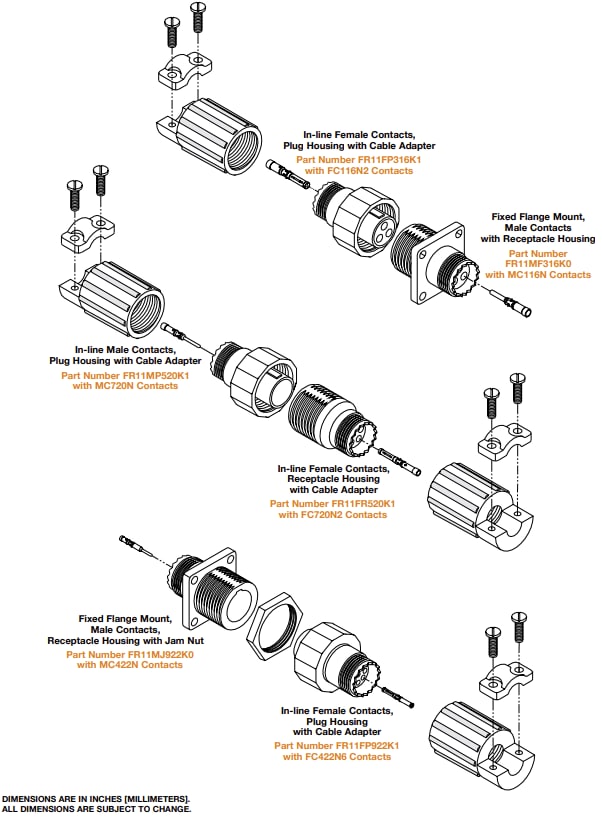 In-line Female Contacts,
Plug Housing with Cable Adapter
Part Number FR11FP316K1
with FC116N2 Contacts

Fixed Flange Mount,
Male Contacts
with Receptacle Housing
Part Number
FR11MF316K0
with MC116N Contacts

In-line Male Contacts,
Plug Housing with Cable Adapter
Part Number FR11MP520K1
with MC720N Contacts

In-line Female Contacts,
Receptacle Housing
with Cable Adapter
Part Number FR11FR520K1
with FC720N2 Contacts

Fixed Flange Mount,
Male Contacts,
Receptacle Housing with Jam Nut
Part Number FR11MJ922K0
with MC422N Contacts

In-line Female Contacts,
Plug Housing
with Cable Adapter
Part Number FR11FP922K1
with FC422N6 Contacts

DIMENSIONS ARE IN INCHES [MILLIMETERS].
ALL DIMENSIONS ARE SUBJECT TO CHANGE.