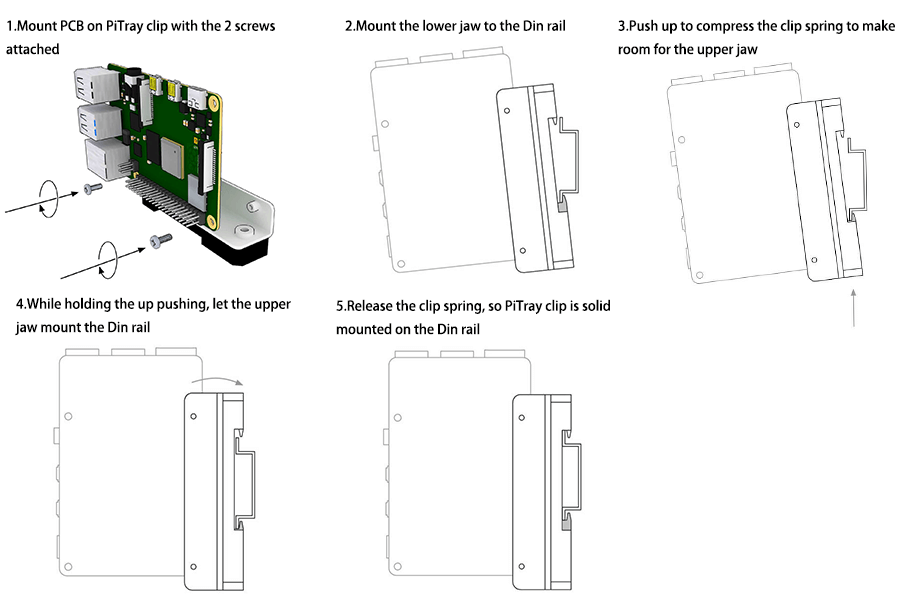 1.Mount PCB on PiTray clip with the 2 screws attached

2.Mount the lower jaw to the Din rail

3.Push up to compress the clip spring to make room for the upper jaw

4.While holding the up pushing, let the upper jaw mount the Din rail

5.Release the clip spring, so PiTray clip is solid mounted on the Din rail