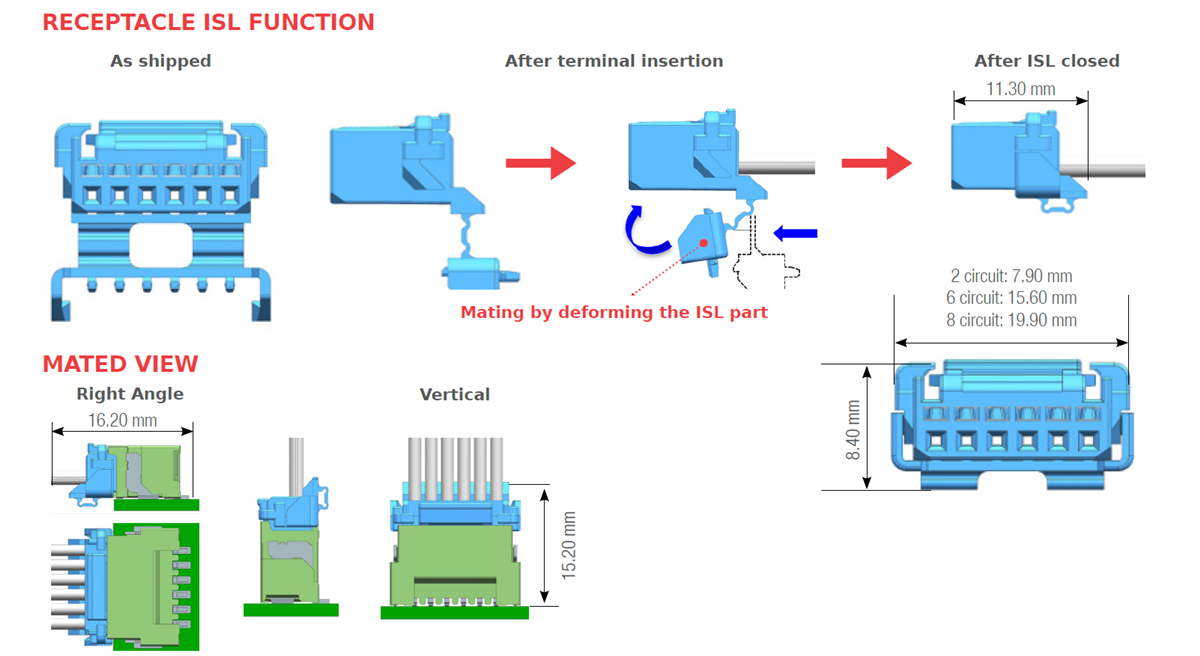 RECEPTACLE ISL FUNCTION

As shipped

After terminal insertion

After ISL closed

11.30 mm

Mating by deforming the ISL part

2 circuit: 7.90 mm
6 circuit: 15.60 mm
8 circuit: 19.90 mm

8.40 mm

MATED VIEW

Right Angle

16.20 mm

Vertical

15.20 mm