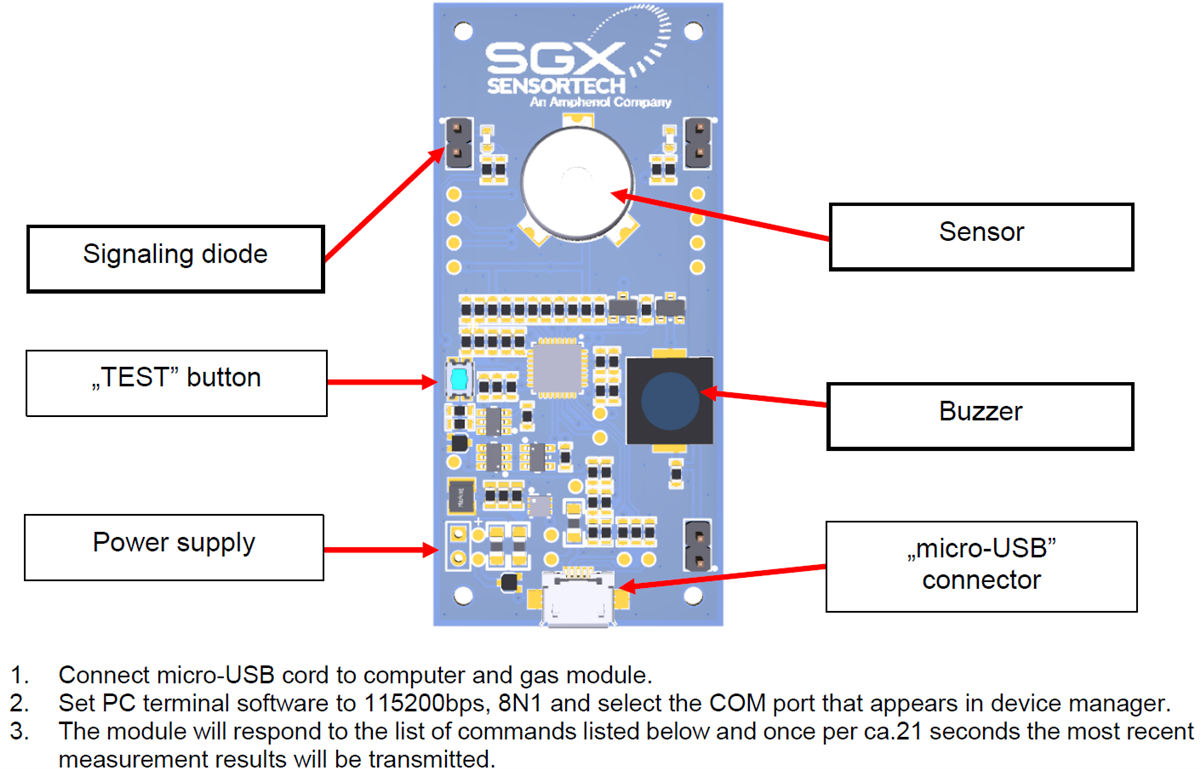 SGX SENSORTECH
An Amphenol Company

Signaling diode

Sensor

„TEST” button

Buzzer

Power supply

„micro-USB” connector

1. Connect micro-USB cord to computer and gas module.
2. Set PC terminal software to 115200bps, 8N1 and select the COM port that appears in device manager.
3. The module will respond to the list of commands listed below and once per ca.21 seconds the most recent measurement results will be transmitted.