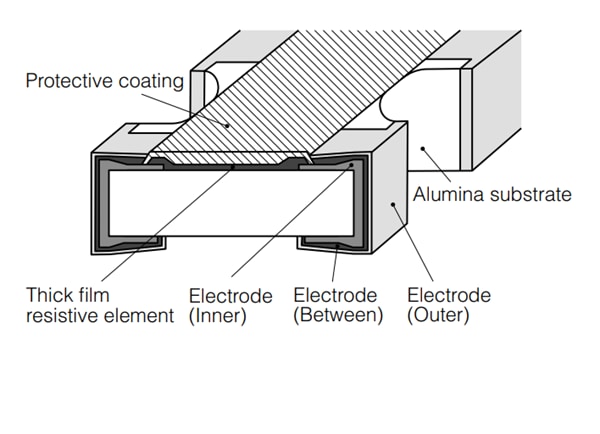 Protective coating

Alumina substrate

Thick film resistive element

Electrode (Inner)

Electrode (Between)

Electrode (Outer)